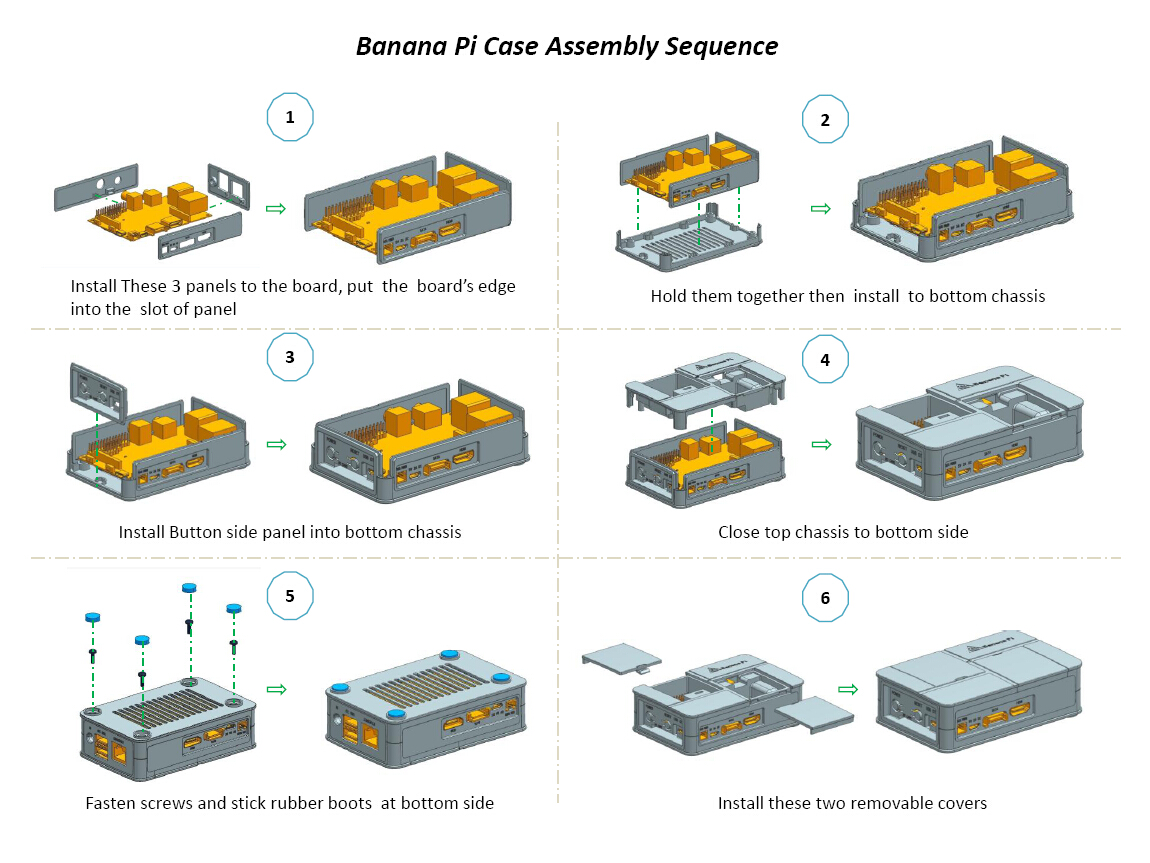 Banana Pi Case Assembly Sequence

1

Install These 3 panels to the board, put the board's edge into the slot of panel

2

Hold them together then install to bottom chassis

3

Install Button side panel into bottom chassis

4

Close top chassis to bottom side

5

Fasten screws and stick rubber boots at bottom side

6

Install these two removable covers